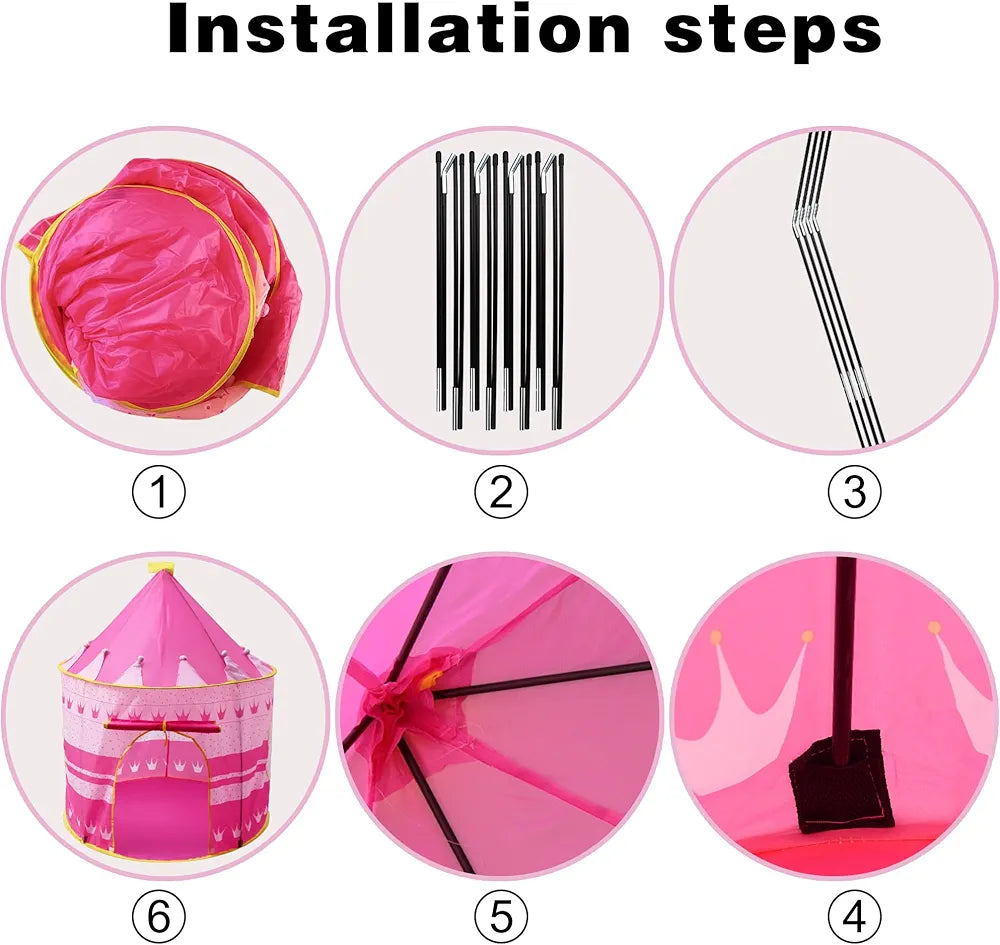 Installation steps

①

②

③

⑥

⑤

④